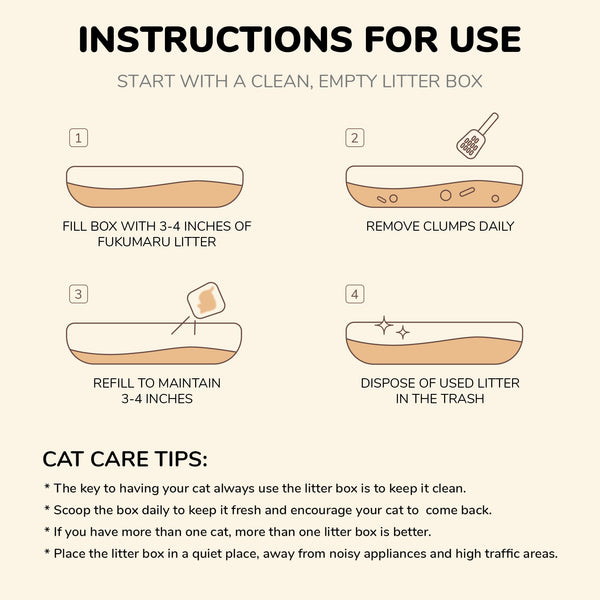 INSTRUCTIONS FOR USE

START WITH A CLEAN, EMPTY LITTER BOX

1

FILL BOX WITH 3-4 INCHES OF FUKUMARU LITTER

2

REMOVE CLUMPS DAILY

3

REFILL TO MAINTAIN 3-4 INCHES

4

DISPOSE OF USED LITTER IN THE TRASH

CAT CARE TIPS:

* The key to having your cat always use the litter box is to keep it clean.

* Scoop the box daily to keep it fresh and encourage your cat to come back.

* If you have more than one cat, more than one litter box is better.

* Place the litter box in a quiet place, away from noisy appliances and high traffic areas.