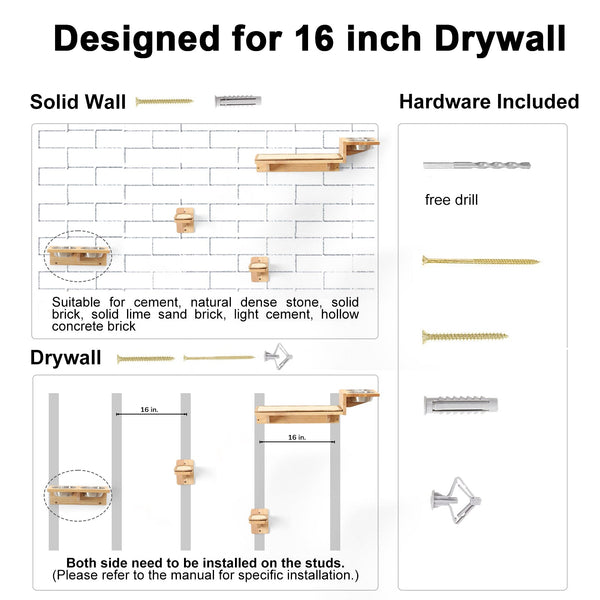 Designed for 16 inch Drywall

Solid Wall

Suitable for cement, natural dense stone, solid brick, solid lime sand brick, light cement, hollow concrete brick

Drywall

16 in.

16 in.

Both side need to be installed on the studs.
(Please refer to the manual for specific installation.)

Hardware Included

free drill