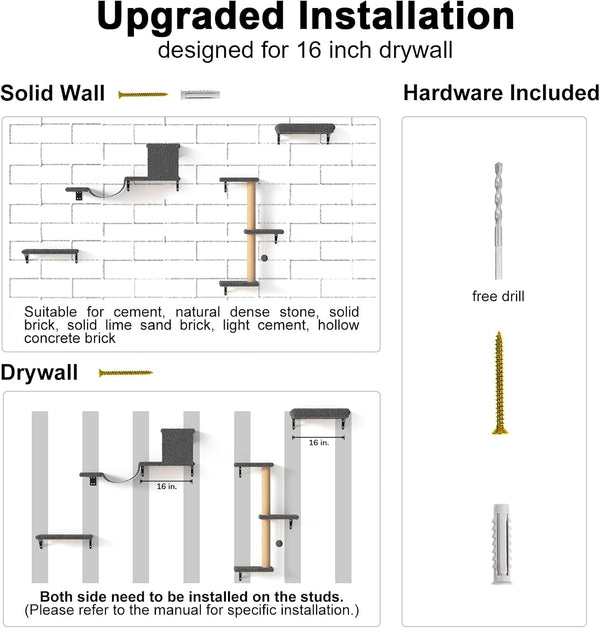 Upgraded Installation
designed for 16 inch drywall

Solid Wall

Suitable for cement, natural dense stone, solid brick, solid lime sand brick, light cement, hollow concrete brick

Drywall

16 in.

16 in.

Both side need to be installed on the studs.
(Please refer to the manual for specific installation.)

Hardware Included

free drill