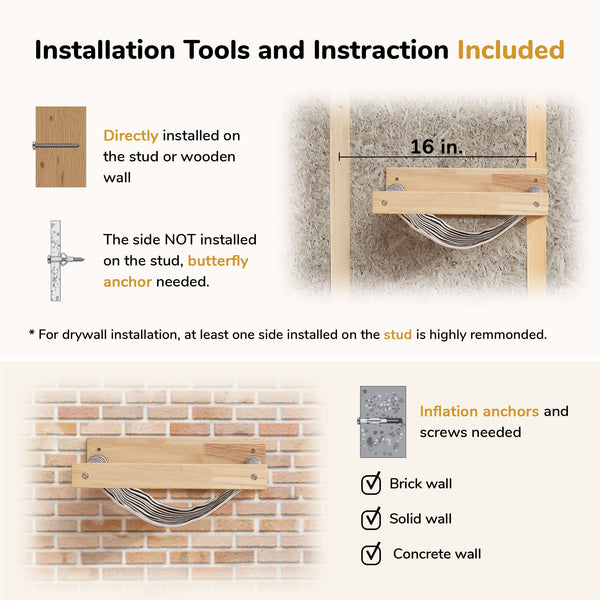 Installation Tools and Instraction Included

Directly installed on the stud or wooden wall

The side NOT installed on the stud, butterfly anchor needed.

16 in.

* For drywall installation, at least one side installed on the stud is highly remmonded.

Inflation anchors and screws needed

Brick wall

Solid wall

Concrete wall