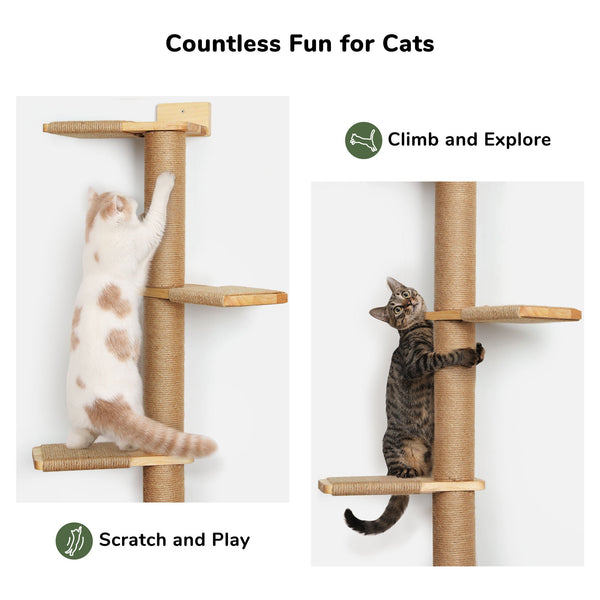 Countless Fun for Cats

Climb and Explore

Scratch and Play