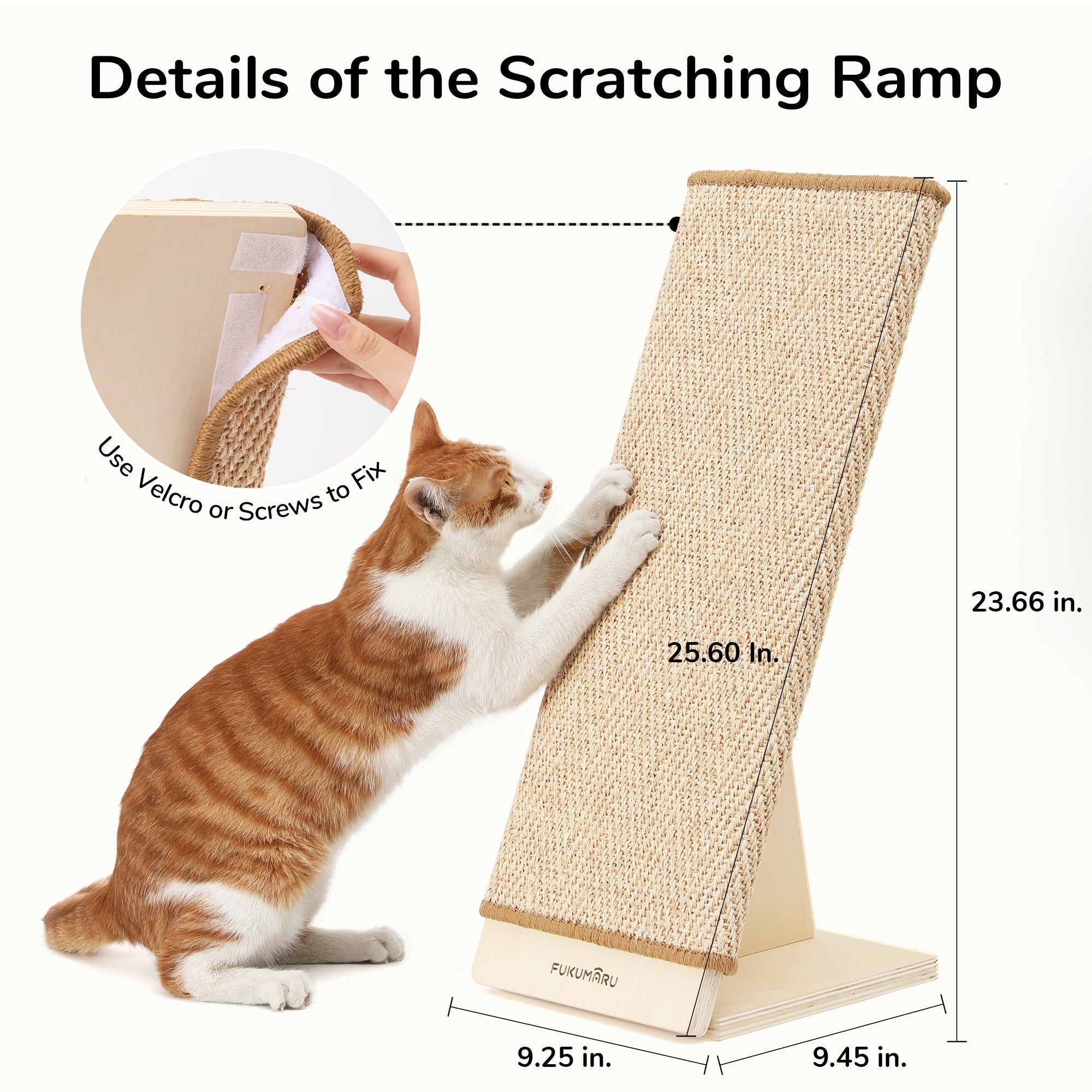 Details of the Scratching Ramp

Use Velcro or Screws to Fix

23.66 in.

25.60 In.

FUKUMARU

9.25 in.

9.45 in.