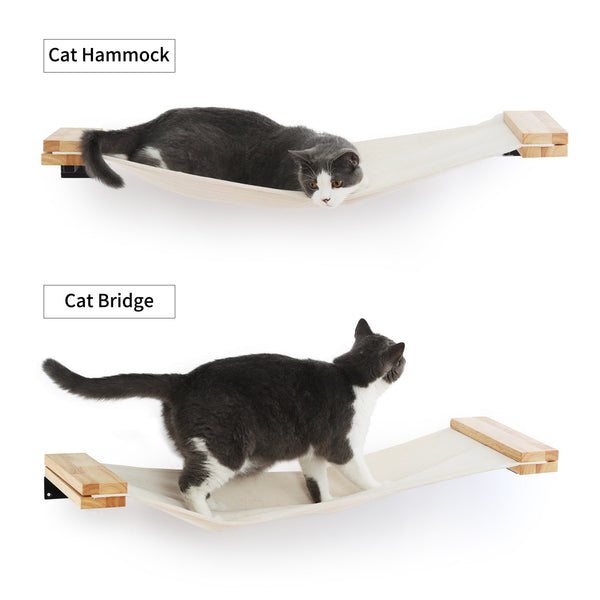 Cat Hammock

Cat Bridge