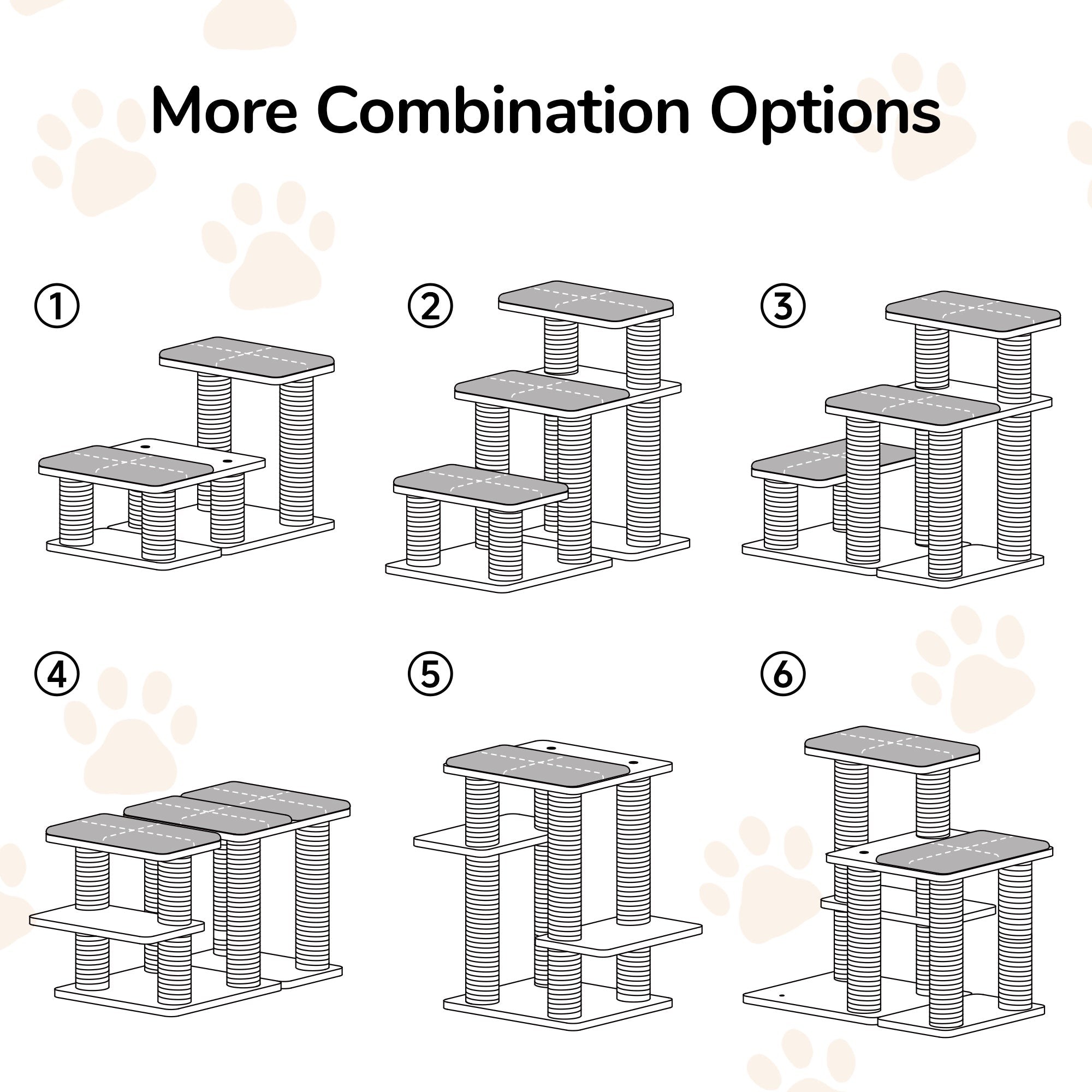 More Combination Options

①

②

③

④

⑤

⑥