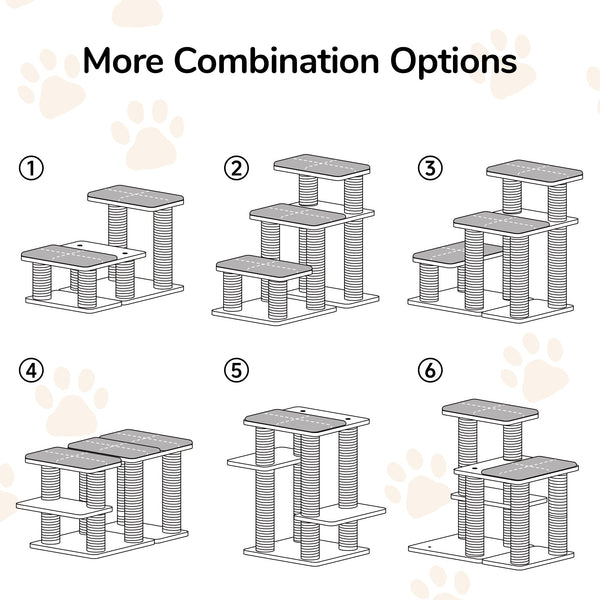 More Combination Options

①

②

③

④

⑤

⑥