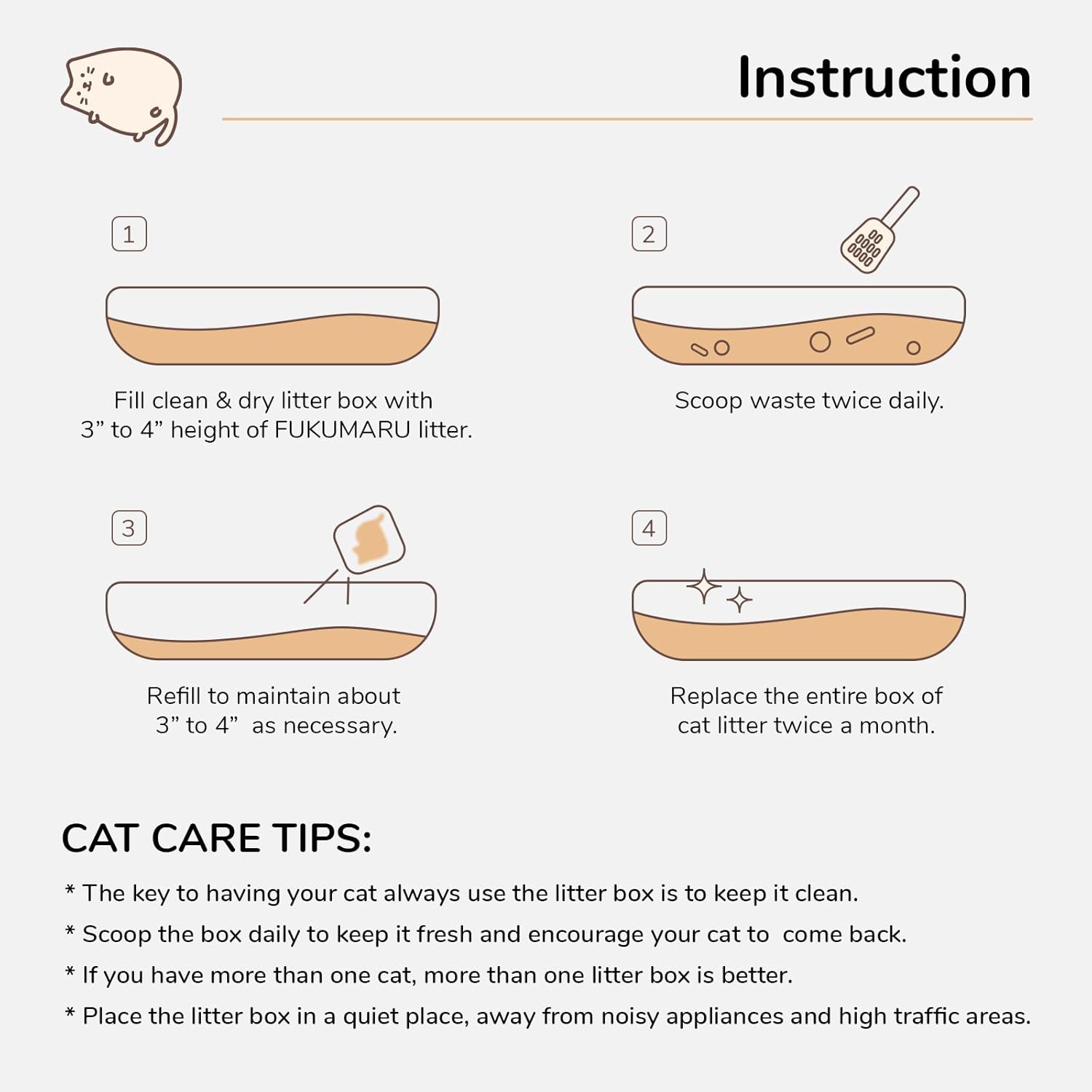 Instruction

1

Fill clean & dry litter box with 3” to 4” height of FUKUMARU litter.

2

Scoop waste twice daily.

3

Refill to maintain about 3” to 4” as necessary.

4

Replace the entire box of cat litter twice a month.

CAT CARE TIPS:

* The key to having your cat always use the litter box is to keep it clean.

* Scoop the box daily to keep it fresh and encourage your cat to come back.

* If you have more than one cat, more than one litter box is better.

* Place the litter box in a quiet place, away from noisy appliances and high traffic areas.