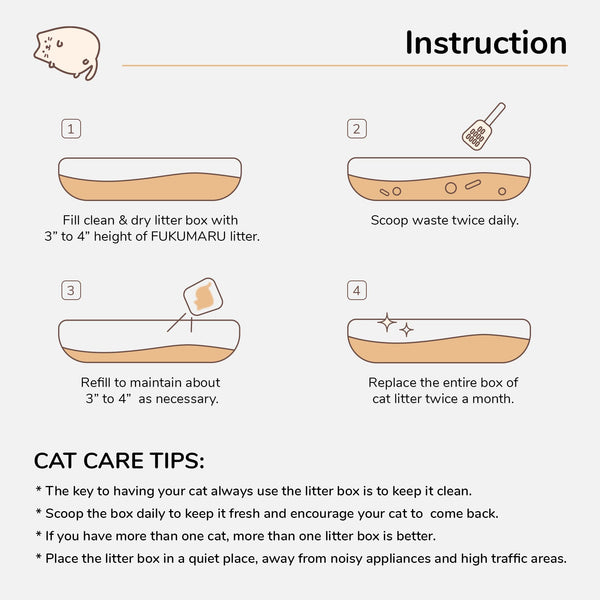 Instruction

1
Fill clean & dry litter box with 3” to 4” height of FUKUMARU litter.

2
Scoop waste twice daily.

3
Refill to maintain about 3” to 4” as necessary.

4
Replace the entire box of cat litter twice a month.

CAT CARE TIPS:

* The key to having your cat always use the litter box is to keep it clean.

* Scoop the box daily to keep it fresh and encourage your cat to come back.

* If you have more than one cat, more than one litter box is better.

* Place the litter box in a quiet place, away from noisy appliances and high traffic areas.