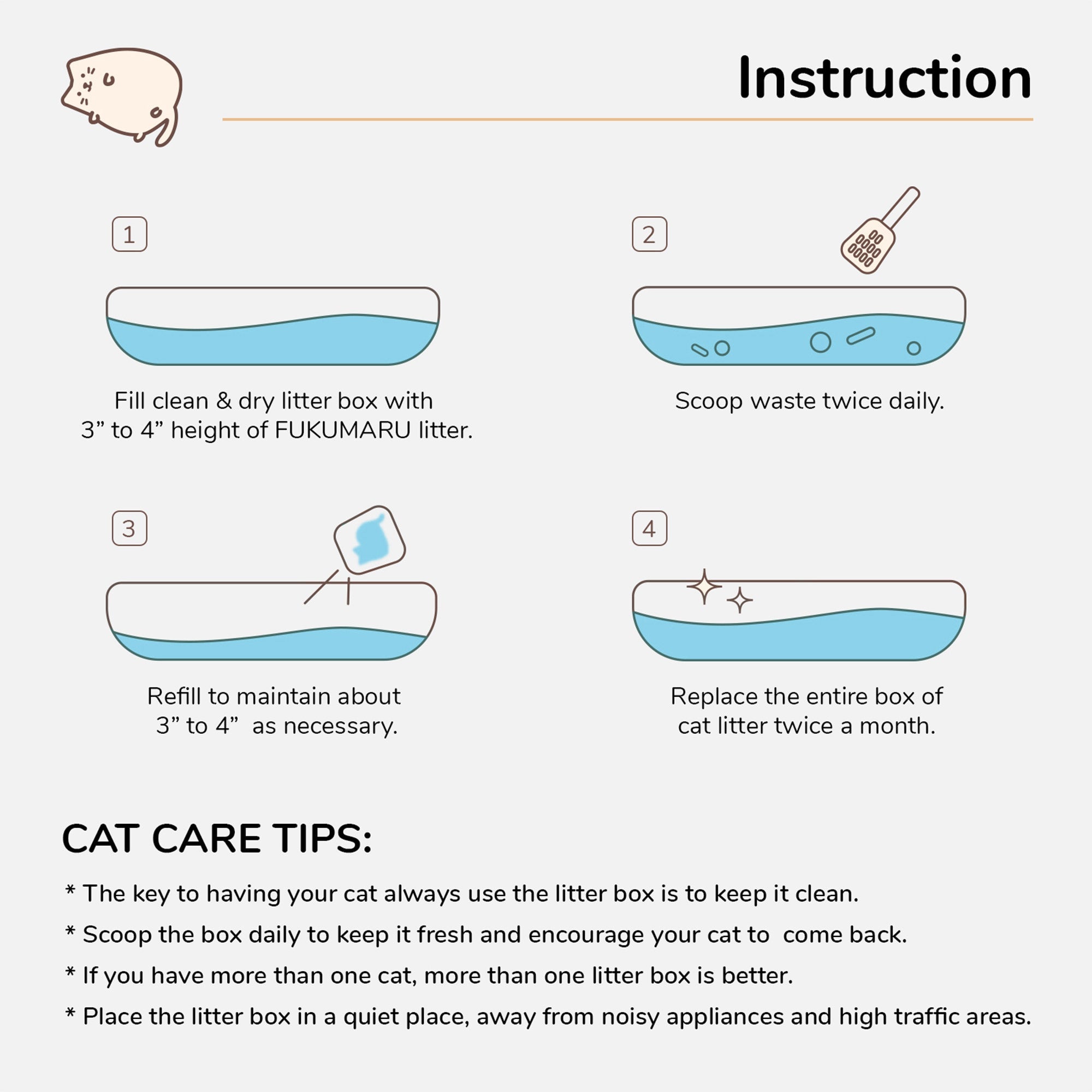 Instruction

1

Fill clean & dry litter box with 3” to 4” height of FUKUMARU litter.

2

Scoop waste twice daily.

3

Refill to maintain about 3” to 4”  as necessary.

4

Replace the entire box of cat litter twice a month.

CAT CARE TIPS:

* The key to having your cat always use the litter box is to keep it clean.

* Scoop the box daily to keep it fresh and encourage your cat to  come back.

* If you have more than one cat, more than one litter box is better.

* Place the litter box in a quiet place, away from noisy appliances and high traffic areas.