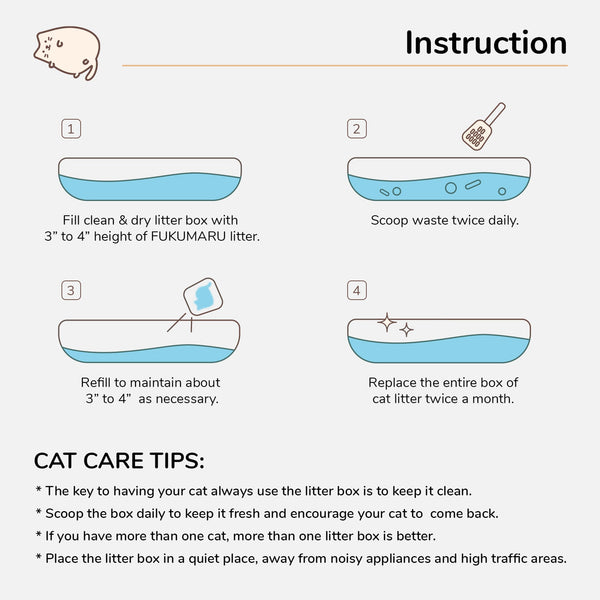 Instruction

1

Fill clean & dry litter box with 3” to 4” height of FUKUMARU litter.

2

Scoop waste twice daily.

3

Refill to maintain about 3” to 4” as necessary.

4

Replace the entire box of cat litter twice a month.

CAT CARE TIPS:

* The key to having your cat always use the litter box is to keep it clean.

* Scoop the box daily to keep it fresh and encourage your cat to come back.

* If you have more than one cat, more than one litter box is better.

* Place the litter box in a quiet place, away from noisy appliances and high traffic areas.